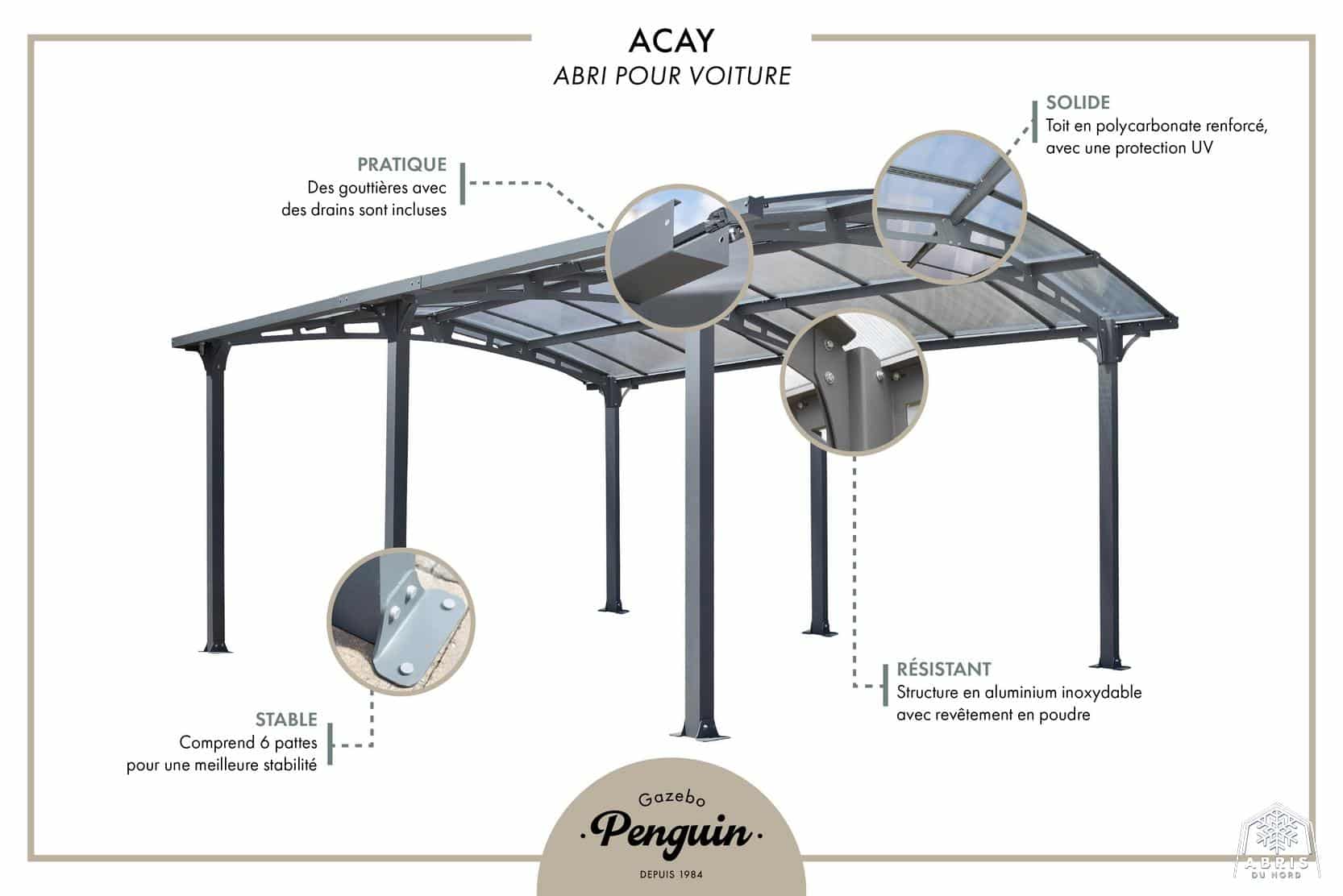 ACAY
ABRI POUR VOITURE

PRATIQUE
Des gouttières avec des drains sont incluses

SOLIDE
Toit en polycarbonate renforcé, avec une protection UV

RÉSISTANT
Structure en aluminium inoxydable avec revêtement en poudre

STABLE
Comprend 6 pattes pour une meilleure stabilité

Gazebo
Penguin
DEPUIS 1984

ABRIS DU NORD